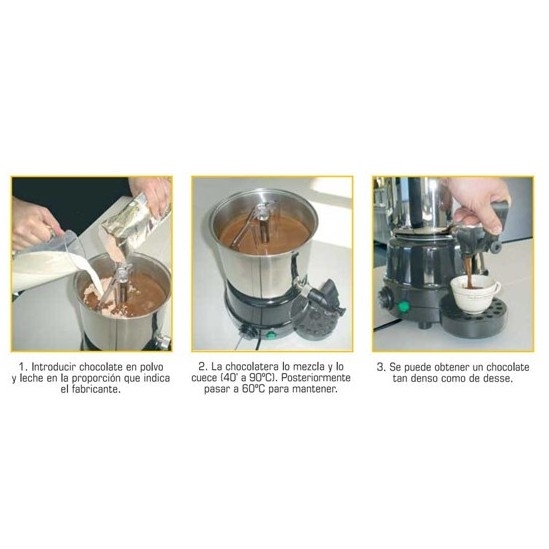 1. Introducir chocolate en polvo y leche en la proporción que indica el fabricante.

2. La chocolatera lo mezcla y lo cuece (40' a 90ºC). Posteriormente pasar a 60ºC para mantener.

3. Se puede obtener un chocolate tan denso como de desse.